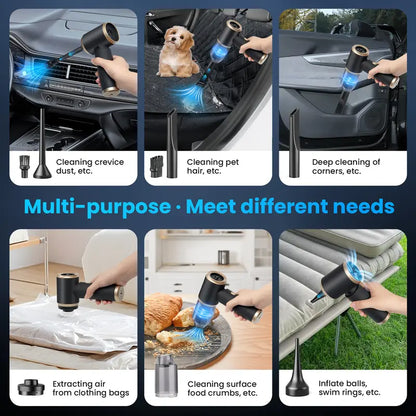 Cleaning crevice dust, etc.

Cleaning pet hair, etc.

Deep cleaning of corners, etc.

Multi-purpose · Meet different needs

Extracting air from clothing bags

Cleaning surface food crumbs, etc.

Inflate balls, swim rings, etc.